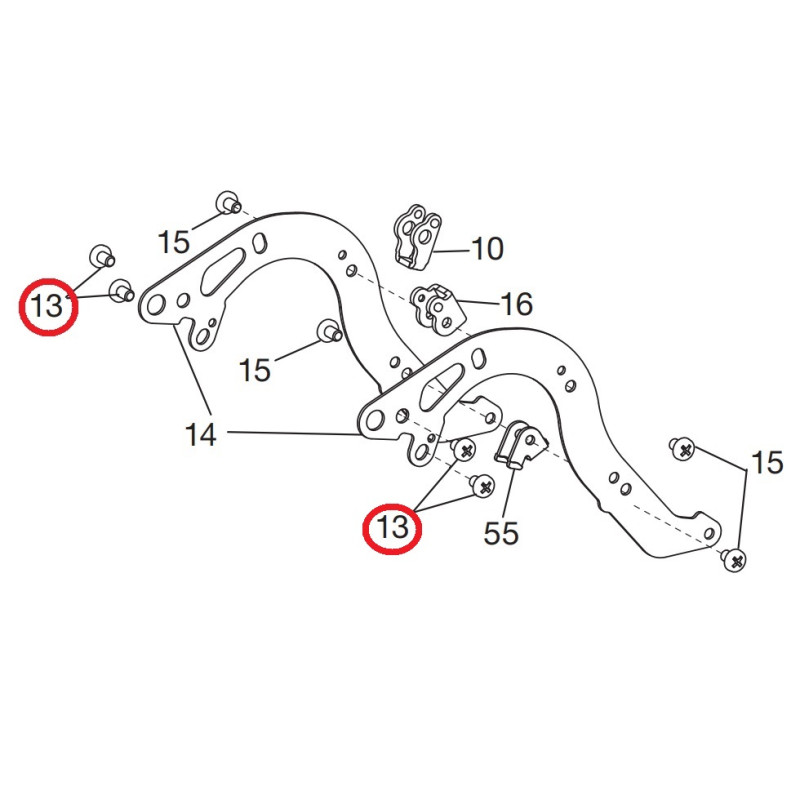 15
10
13
16
15
14
15
13
55