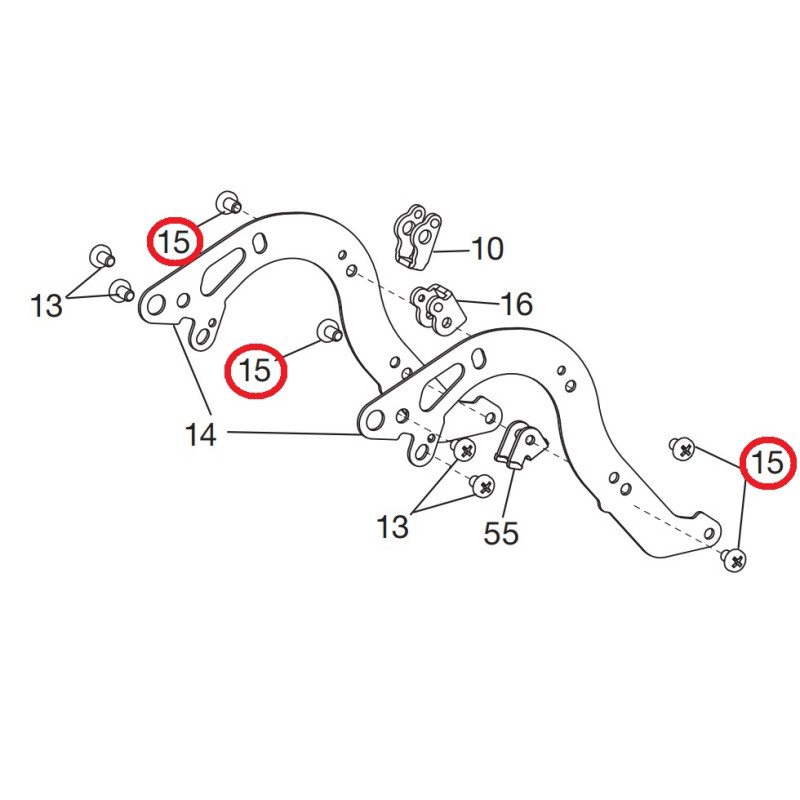 15
10
13
16
15
14
15
13
55